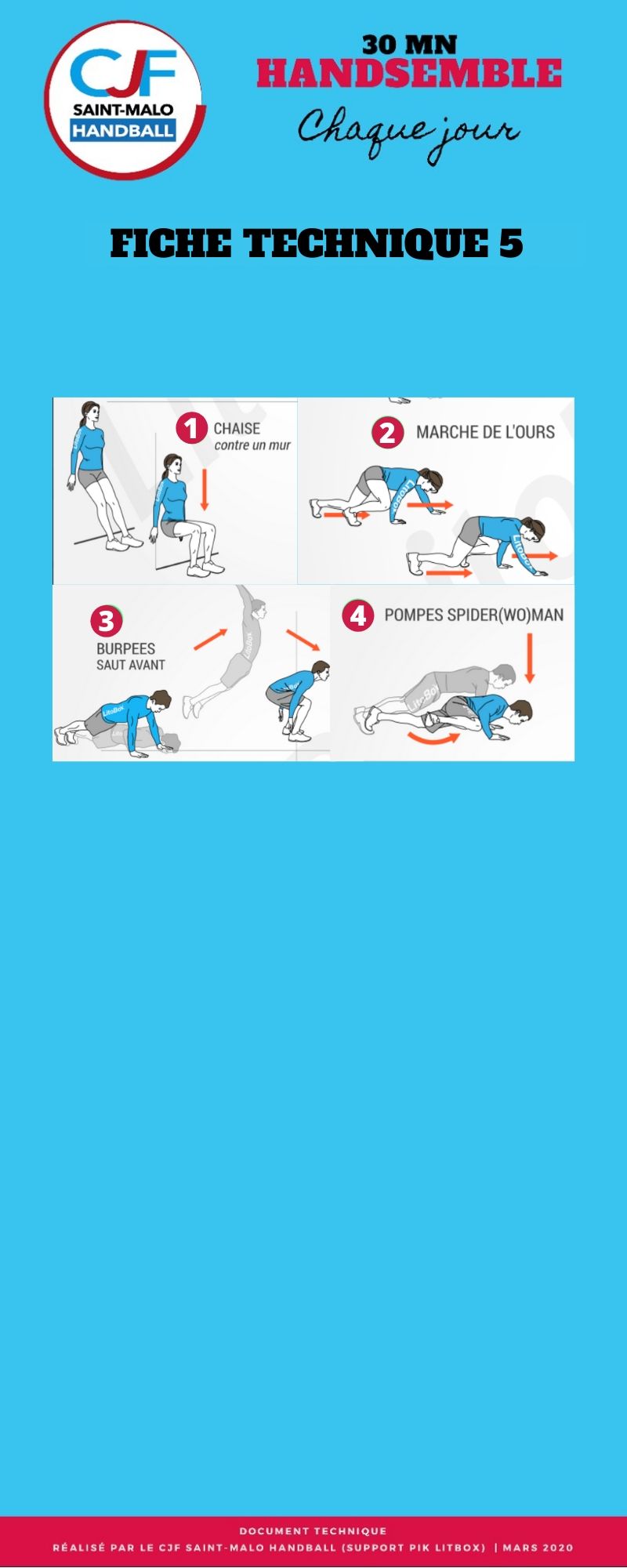 CJF
SAINT-MALO
HANDBALL

30 MN
HANDSEMBLE
Chaque jour

FICHE TECHNIQUE 5

1 CHAISE
contre un mur

2 MARCHE DE L'OURS

3 BURPEES
SAUT AVANT

4 POMPES SPIDER(WO)MAN

DOCUMENT TECHNIQUE
RÉALISÉ PAR LE CJF SAINT-MALO HANDBALL (SUPPORT PIK LITBOX) | MARS 2020