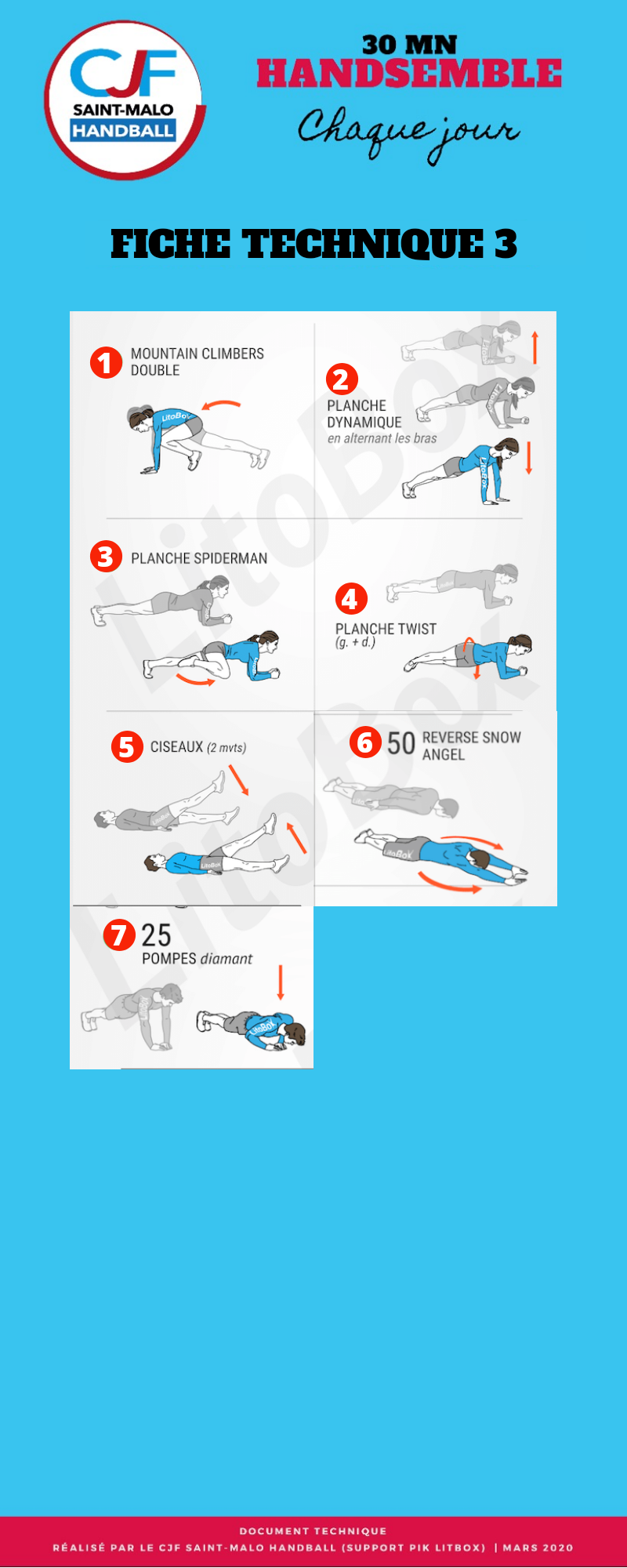 CJF
SAINT-MALO
HANDBALL

30 MN
HANDSEMBLE
Chaque jour

FICHE TECHNIQUE 3

1 MOUNTAIN CLIMBERS DOUBLE

2 PLANCHE DYNAMIQUE
en alternant les bras

3 PLANCHE SPIDERMAN

4 PLANCHE TWIST
(g. + d.)

5 CISEAUX (2 mvts)

6 50 REVERSE SNOW ANGEL

7 25
POMPES diamant

LitoBox

DOCUMENT TECHNIQUE
RÉALISÉ PAR LE CJF SAINT-MALO HANDBALL (SUPPORT PIK LITBOX) | MARS 2020