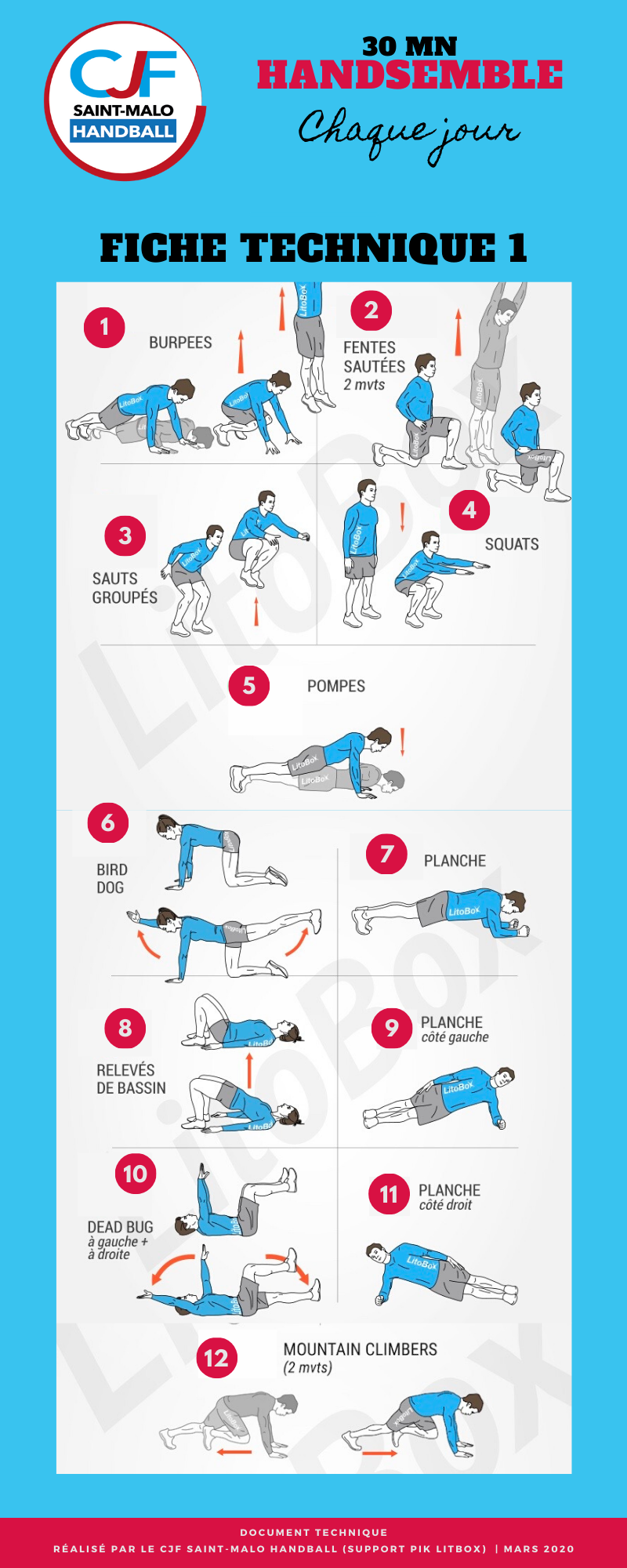 CJF
SAINT-MALO
HANDBALL

30 MN
HANDSEMBLE
Chaque jour

FICHE TECHNIQUE 1

1
BURPEES

2
FENTES SAUTÉES
2 mvts

3
SAUTS GROUPÉS

4
SQUATS

5
POMPES

6
BIRD DOG

7
PLANCHE

8
RELEVÉS DE BASSIN

9
PLANCHE
côté gauche

10
DEAD BUG
à gauche + à droite

11
PLANCHE
côté droit

12
MOUNTAIN CLIMBERS
(2 mvts)

LitoBox

DOCUMENT TECHNIQUE
RÉALISÉ PAR LE CJF SAINT-MALO HANDBALL (SUPPORT PIK LITBOX) | MARS 2020